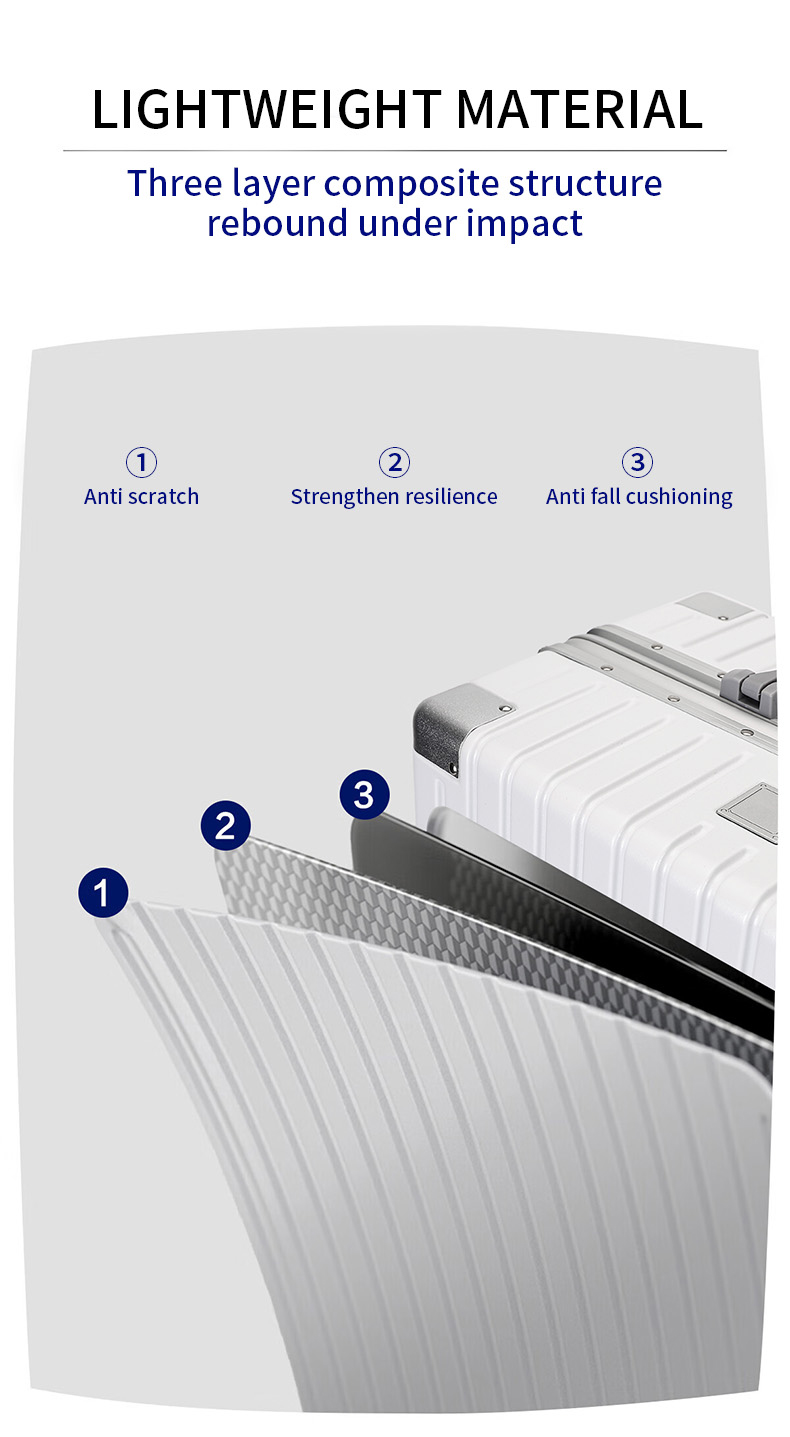 LIGHTWEIGHT MATERIAL

Three layer composite structure rebound under impact

①
Anti scratch

②
Strengthen resilience

③
Anti fall cushioning

3

2

1